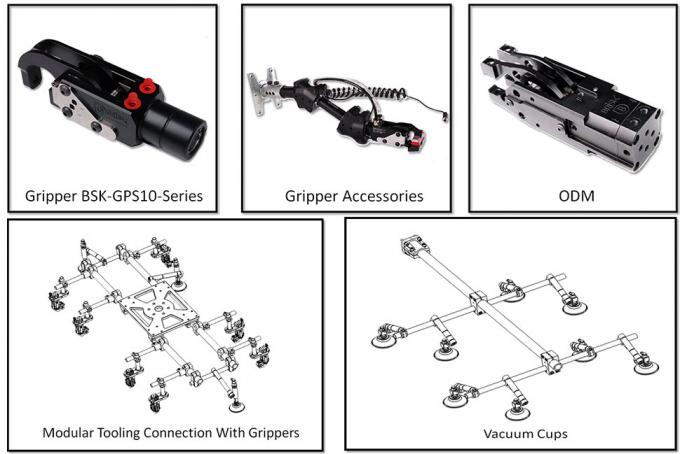 Gripper BSK-GPS10-Series

Gripper Accessories

ODM

Modular Tooling Connection With Grippers

Vacuum Cups